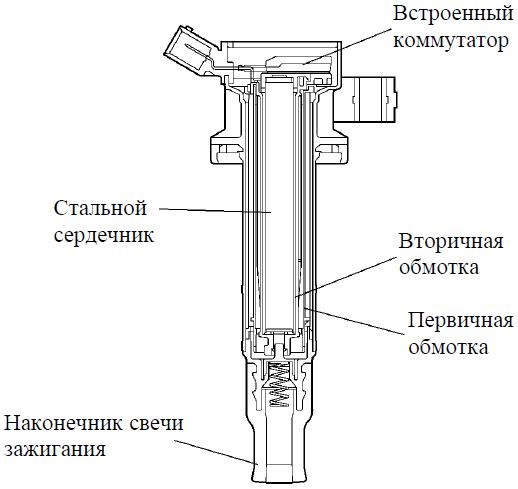 Встроенный коммутатор

Стальной сердечник

Вторичная обмотка

Первичная обмотка

Наконечник свечи зажигания