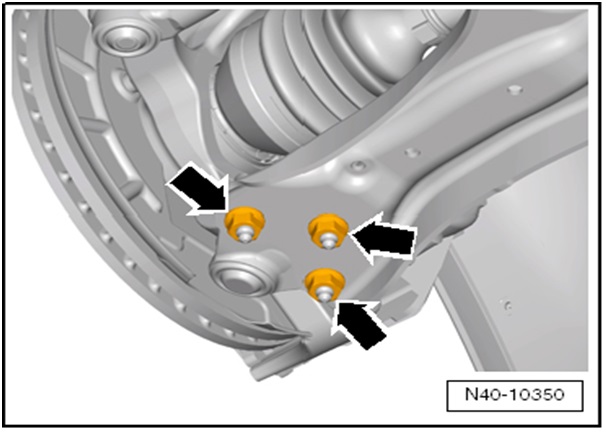 N40-10350