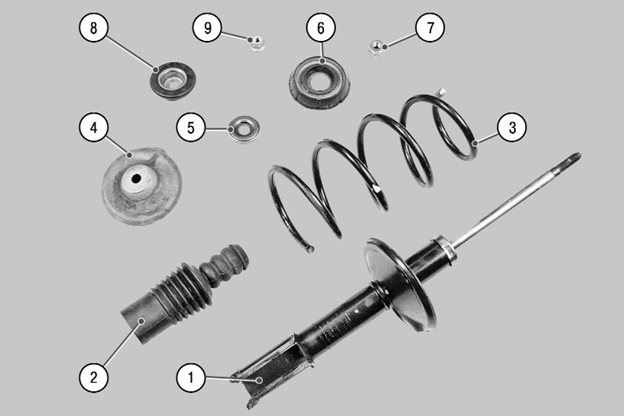 8
9
6
7
4
5
3
2
1