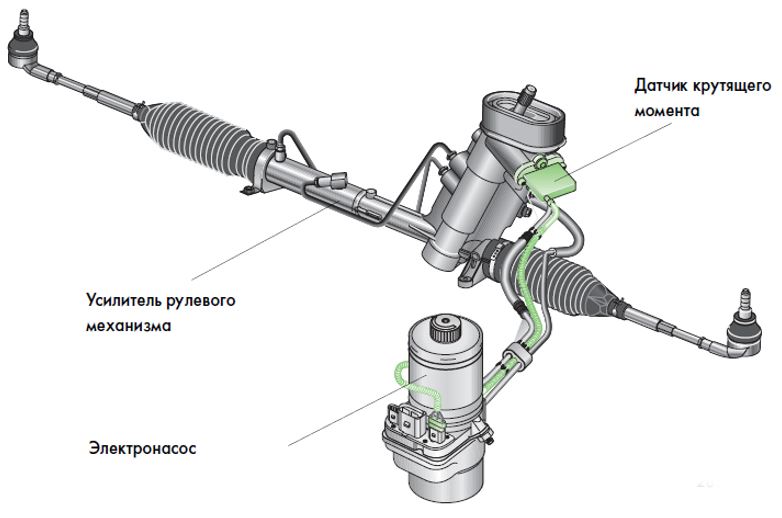 Датчик крутящего момента

Усилитель рулевого механизма

Электронасос