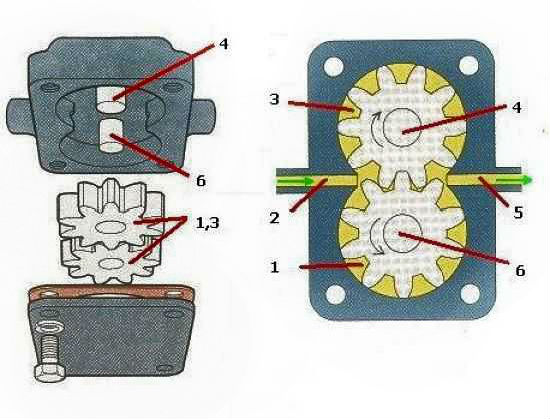 4

6

1,3

3

4

2

5

1

6